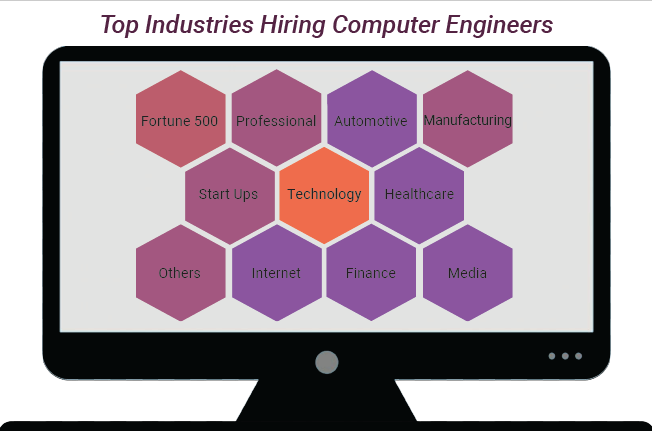 Top Industries Hiring Computer Engineers

Fortune 500
Professional
Automotive
Manufacturing
Start Ups
Technology
Healthcare
Others
Internet
Finance
Media